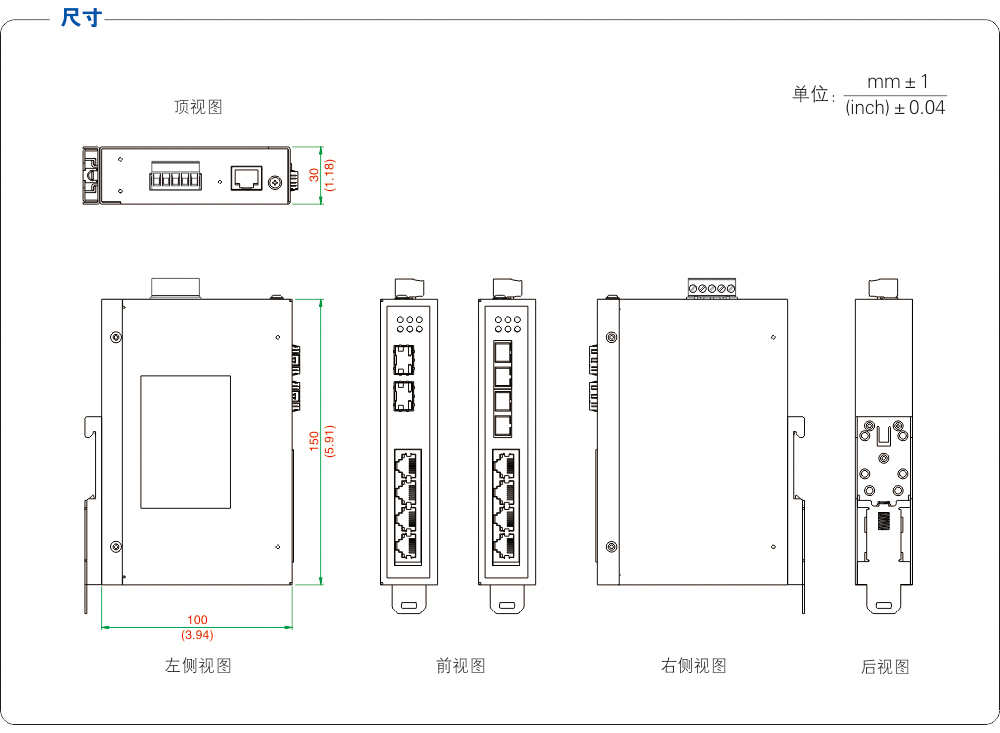 尺寸

顶视图

单位: $\frac{mm \pm 1}{(inch) \pm 0.04}$

30
(1.18)

150
(5.91)

100
(3.94)

左侧视图

前视图

右侧视图

后视图